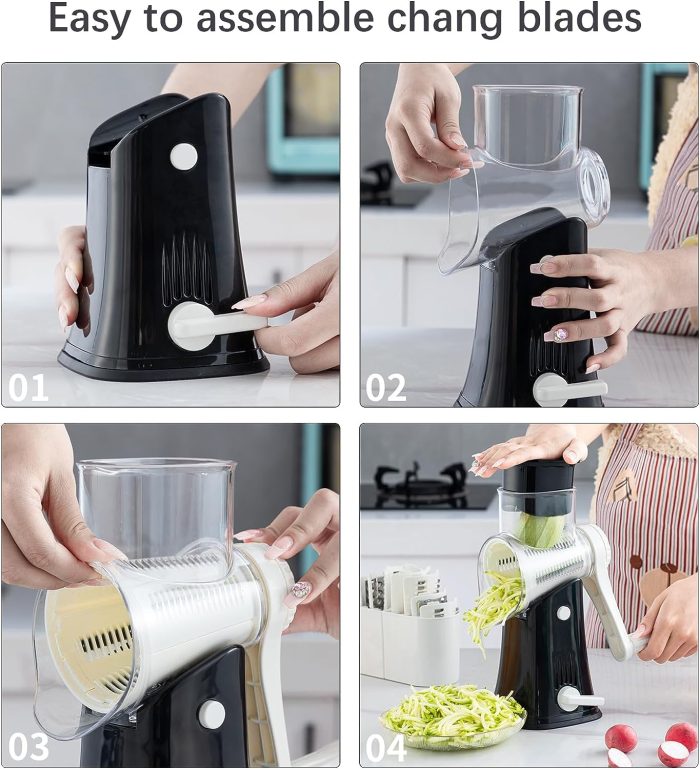 Easy to assemble chang blades

01

02

03

04